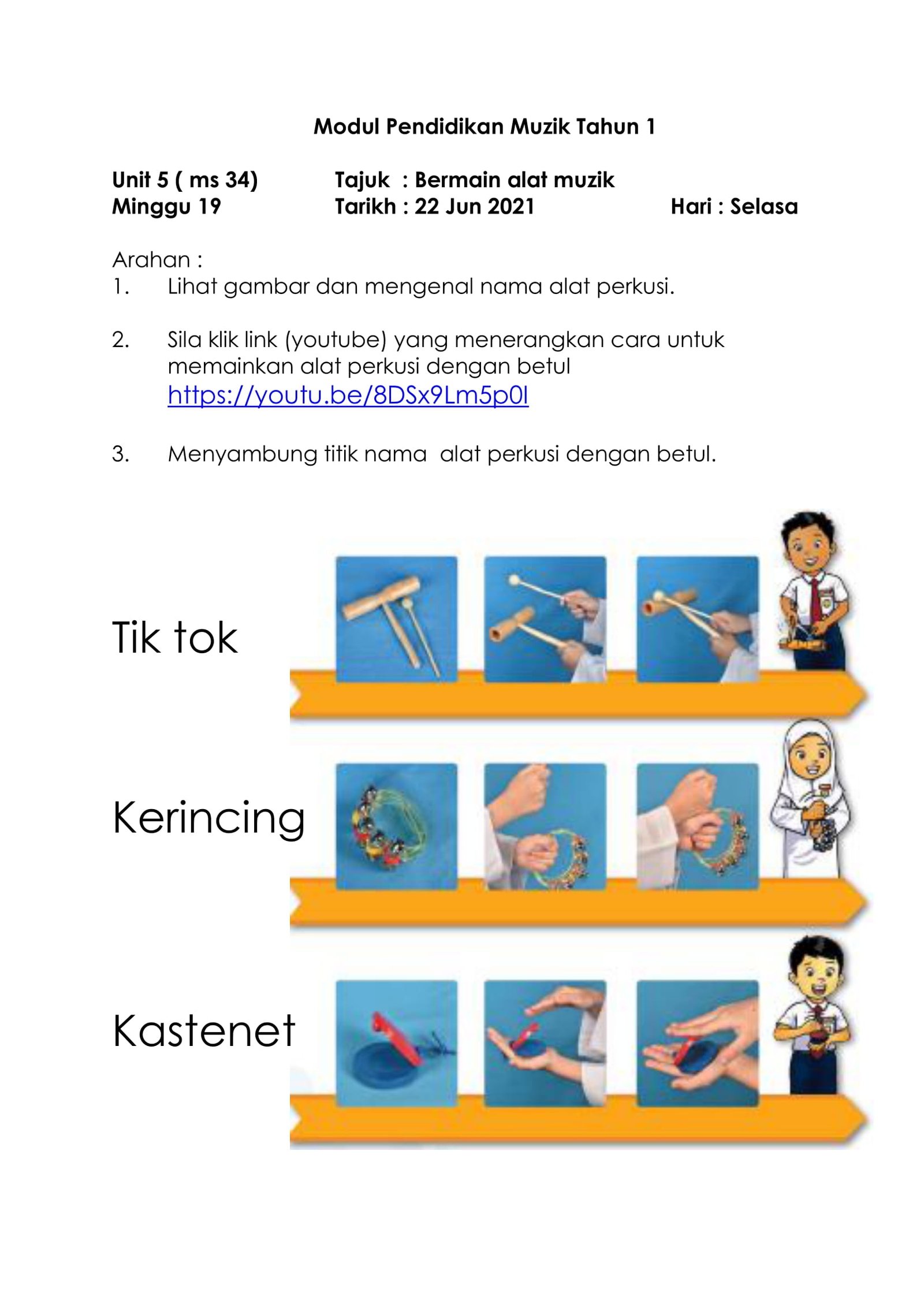 Modul Pendidikan Muzik Tahun 1

Unit 5 ( ms 34) Tajuk : Bermain alat muzik
Minggu 19 Tarikh : 22 Jun 2021 Hari : Selasa

Arahan :
1. Lihat gambar dan mengenal nama alat perkusi.

2. Sila klik link (youtube) yang menerangkan cara untuk memainkan alat perkusi dengan betul
https://youtu.be/8DSx9Lm5p0I

3. Menyambung titik nama alat perkusi dengan betul.

Tik tok

Kerincing

Kastenet