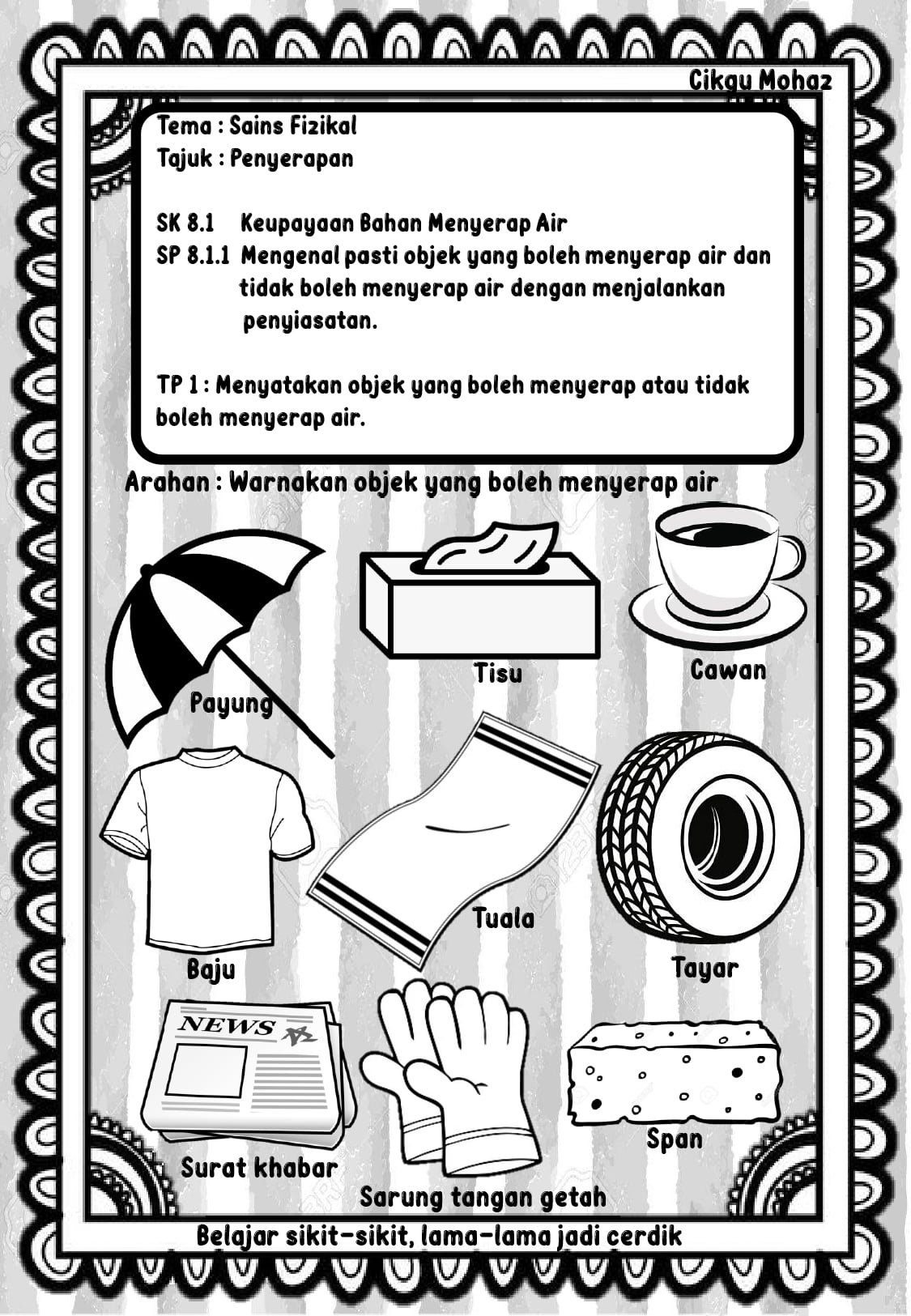 Cikgu Mohaz

Tema : Sains Fizikal
Tajuk : Penyerapan

SK 8.1 Keupayaan Bahan Menyerap Air
SP 8.1.1 Mengenal pasti objek yang boleh menyerap air dan tidak boleh menyerap air dengan menjalankan penyiasatan.

TP 1 : Menyatakan objek yang boleh menyerap atau tidak boleh menyerap air.

Arahan : Warnakan objek yang boleh menyerap air

Payung

Tisu

Cawan

Baju

Tuala

Tayar

NEWS

Surat khabar

Sarung tangan getah

Span

Belajar sikit-sikit, lama-lama jadi cerdik