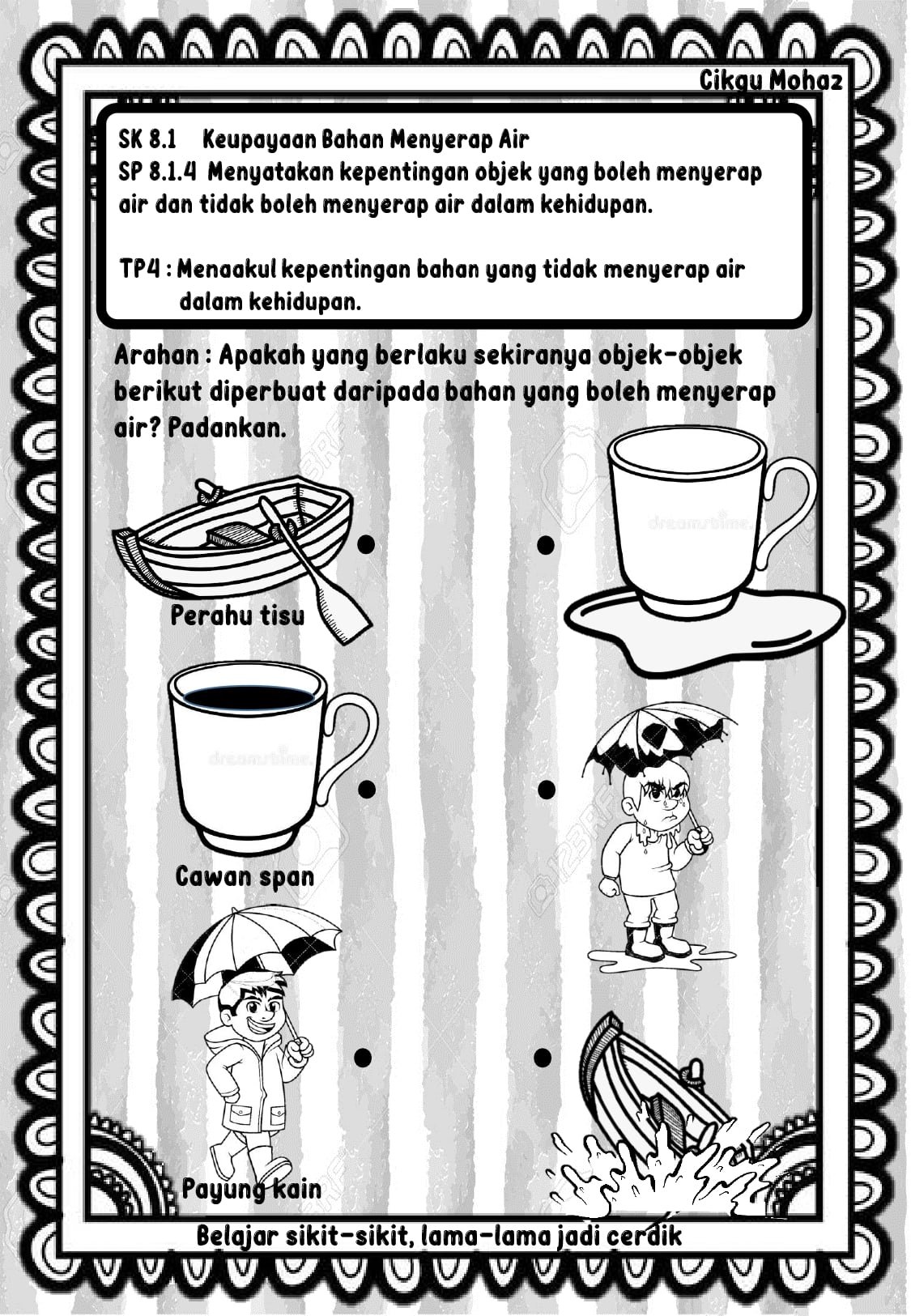 Cikgu Mohaz

SK 8.1 Keupayaan Bahan Menyerap Air
SP 8.1.4 Menyatakan kepentingan objek yang boleh menyerap air dan tidak boleh menyerap air dalam kehidupan.

TP4 : Menaakul kepentingan bahan yang tidak menyerap air dalam kehidupan.

Arahan : Apakah yang berlaku sekiranya objek-objek berikut diperbuat daripada bahan yang boleh menyerap air? Padankan.

Perahu tisu

dreamstime

Cawan span

dreamstime

123RF

Payung kain

Belajar sikit-sikit, lama-lama jadi cerdik