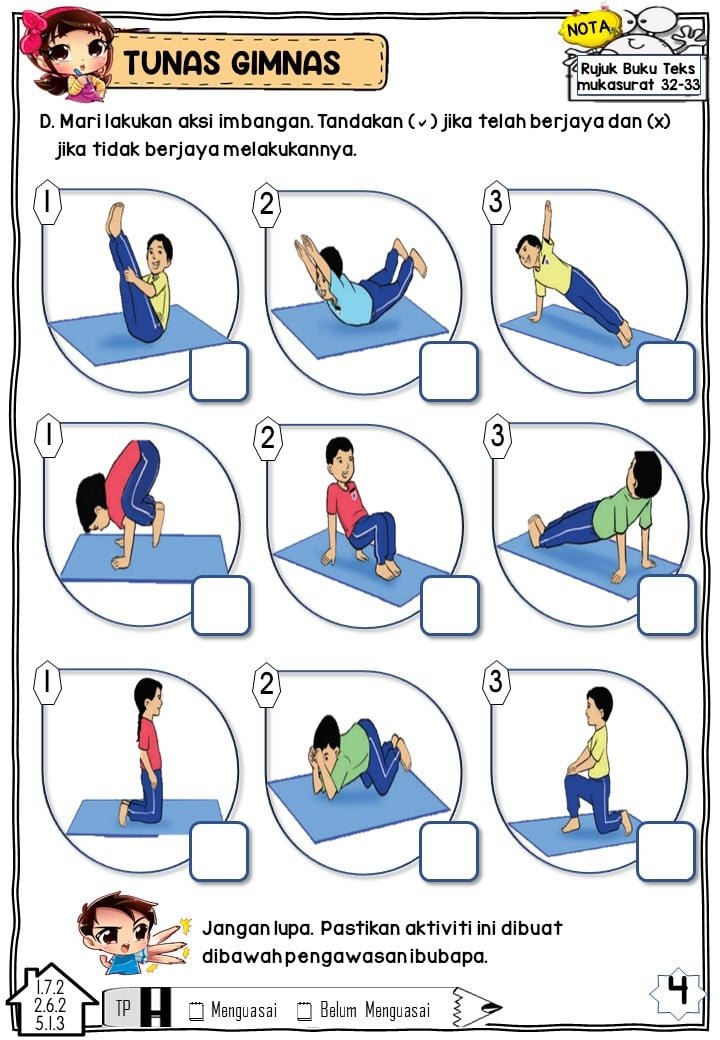 TUNAS GIMNAS

NOTA

Rujuk Buku Teks mukasurat 32-33

D. Mari lakukan aksi imbangan. Tandakan (✓) jika telah berjaya dan (x) jika tidak berjaya melakukannya.

1

2

3

1

2

3

1

2

3

Jangan lupa. Pastikan aktiviti ini dibuat dibawah pengawasan ibubapa.

1.7.2
2.6.2
5.1.3

TP 4

Menguasai

Belum Menguasai

4